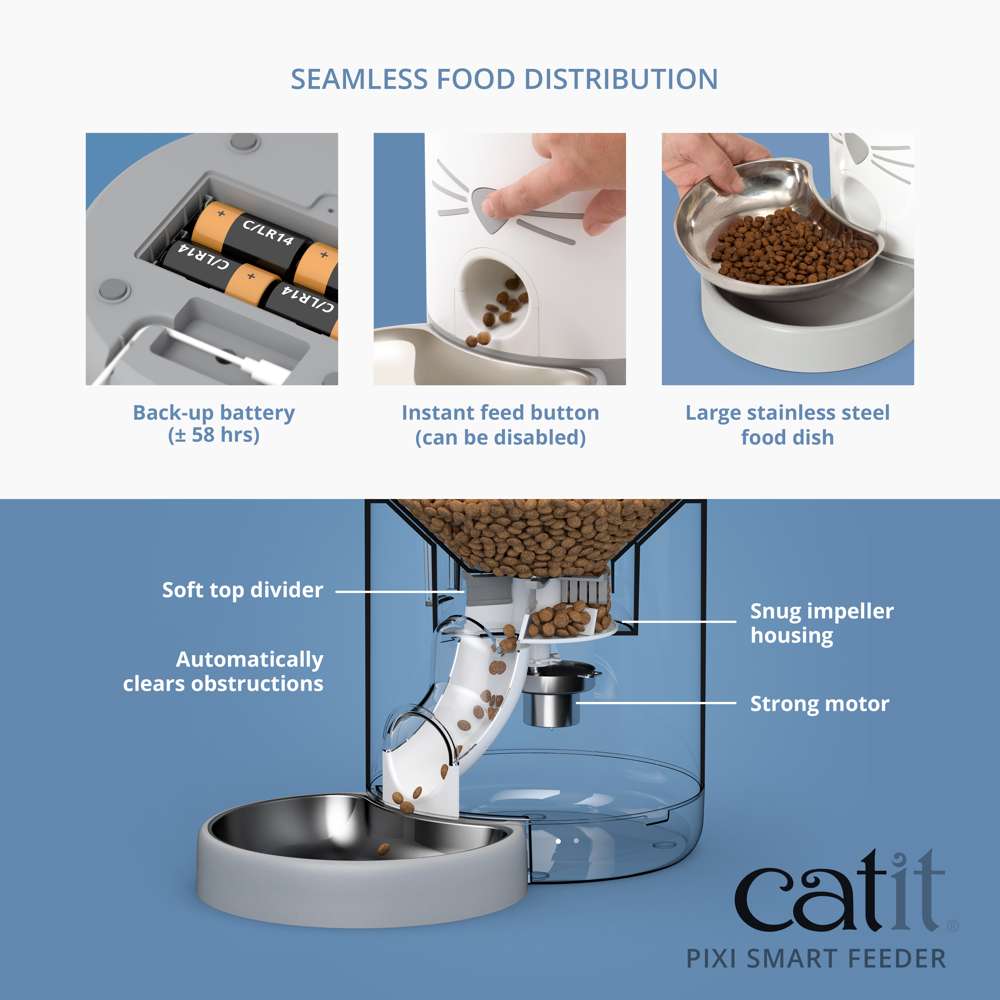 SEAMLESS FOOD DISTRIBUTION

C/LR14
C/LR14
C/LR14

Back-up battery
(± 58 hrs)

Instant feed button
(can be disabled)

Large stainless steel
food dish

Soft top divider

Automatically
clears obstructions

Snug impeller
housing

Strong motor

catit®
PIXI SMART FEEDER