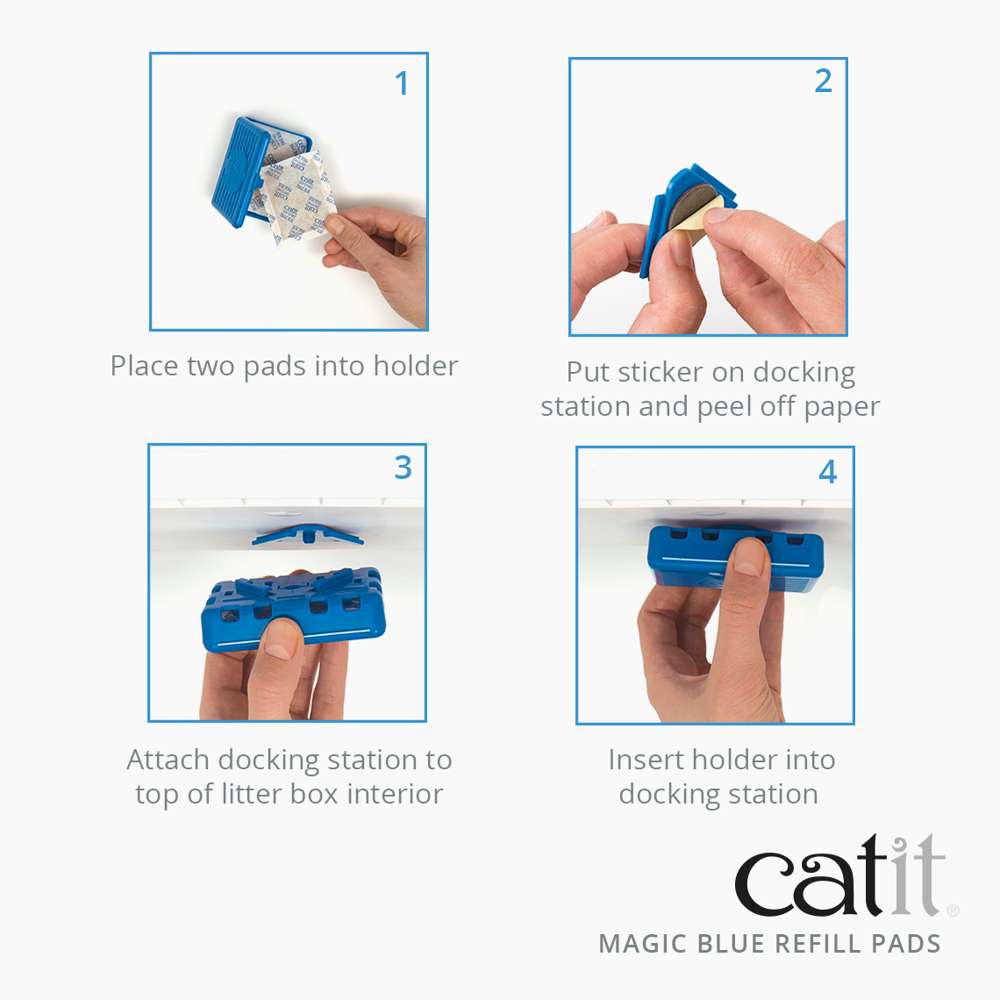 1

Place two pads into holder

2

Put sticker on docking station and peel off paper

3

Attach docking station to top of litter box interior

4

Insert holder into docking station

catit®

MAGIC BLUE REFILL PADS